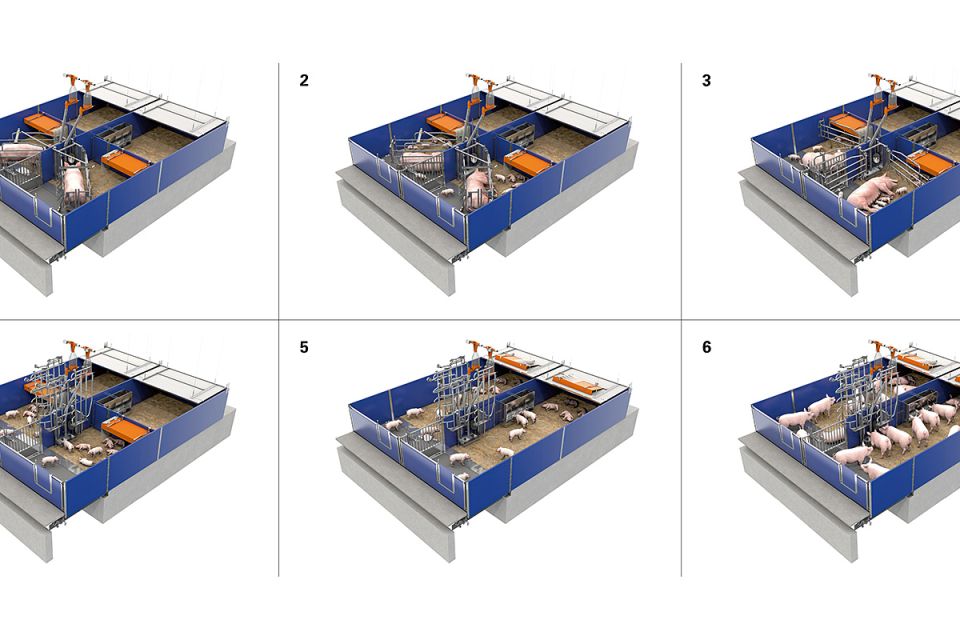 2

3

5

6